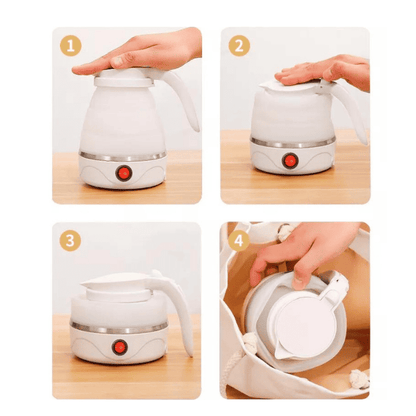 1

2

3

4